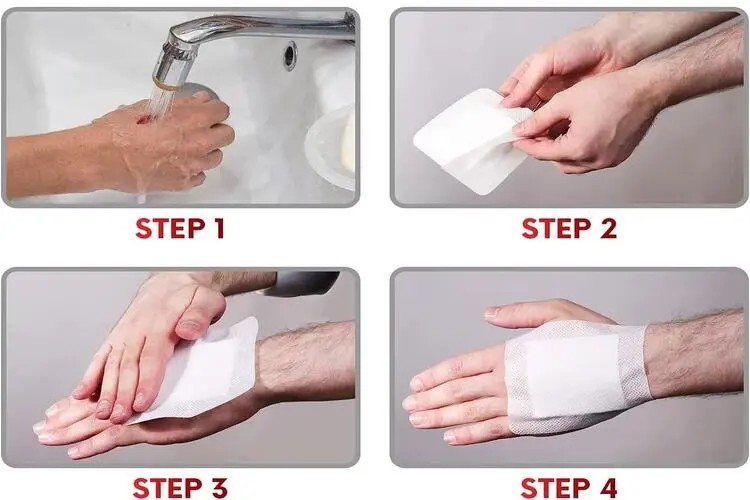 STEP 1

STEP 2

STEP 3

STEP 4